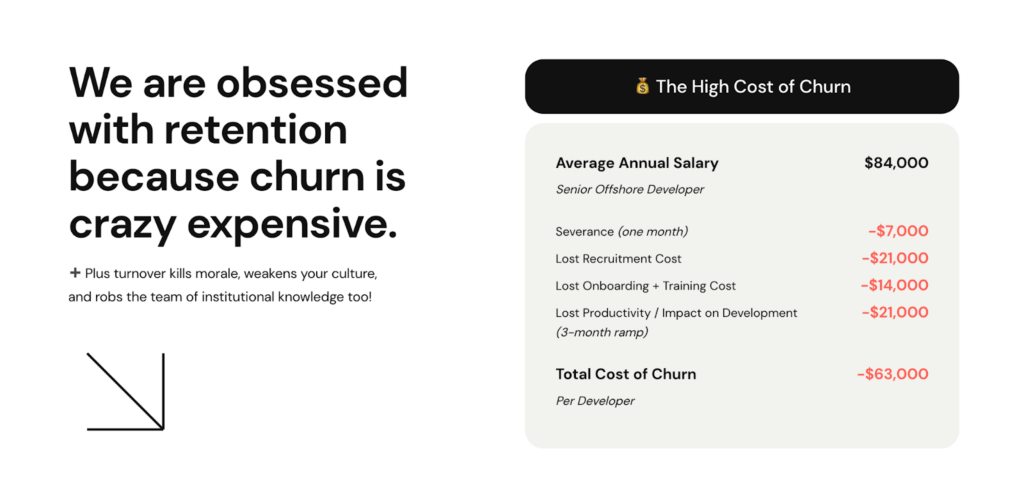 We are obsessed with retention because churn is crazy expensive.

+ Plus turnover kills morale, weakens your culture, and robs the team of institutional knowledge too!

💰 The High Cost of Churn

Average Annual Salary $84,000
Senior Offshore Developer

Severance (one month) -$7,000
Lost Recruitment Cost -$21,000
Lost Onboarding + Training Cost -$14,000
Lost Productivity / Impact on Development (3-month ramp) -$21,000

Total Cost of Churn -$63,000
Per Developer